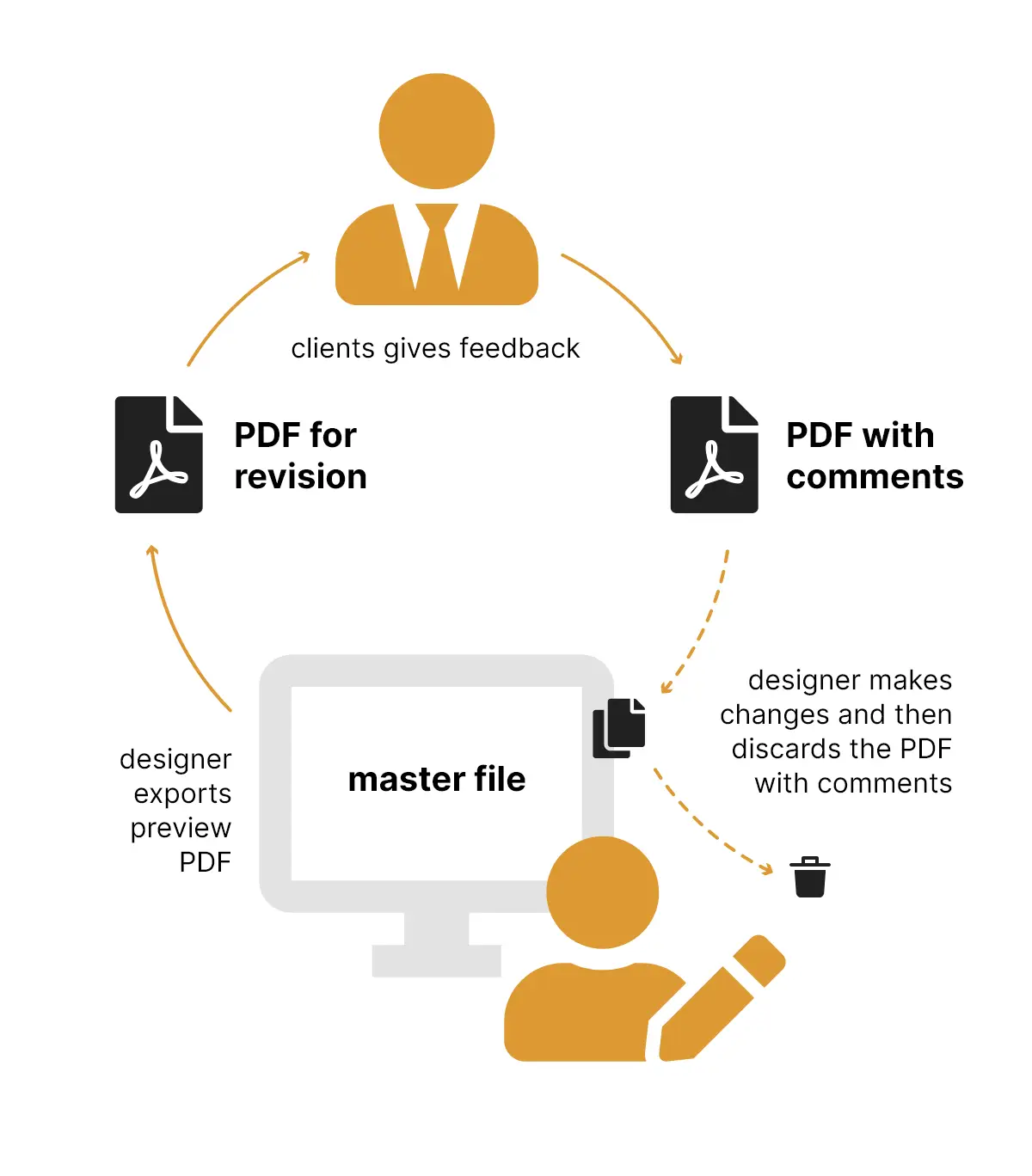 clients gives feedback

PDF for revision

PDF with comments

designer makes changes and then discards the PDF with comments

master file

designer exports preview PDF